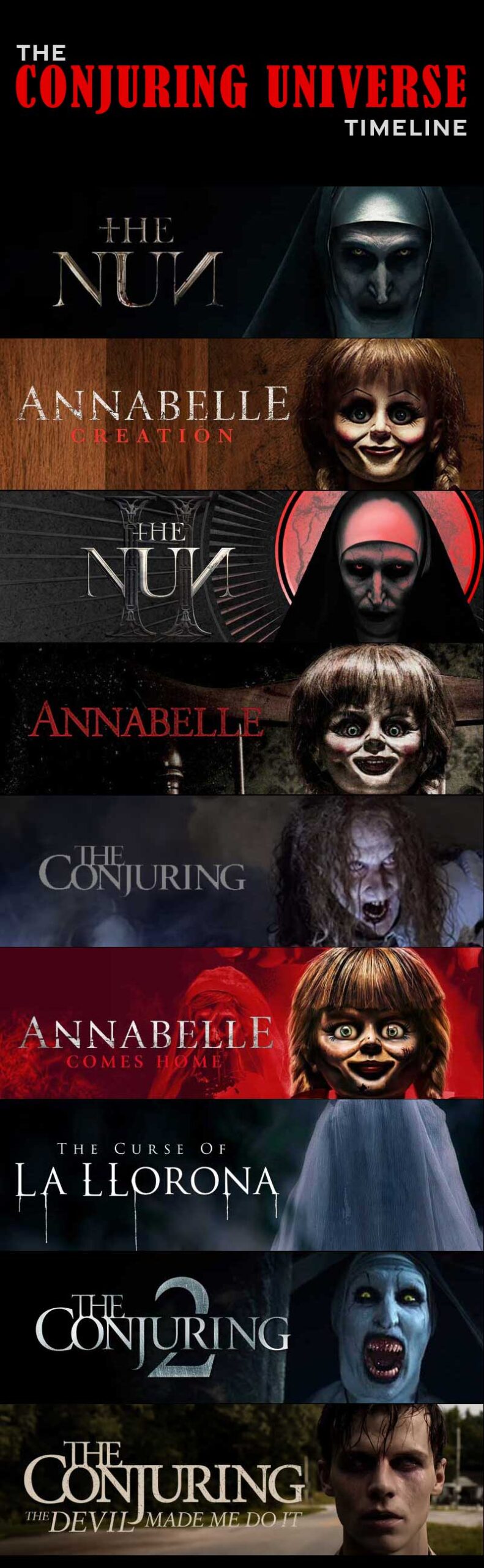 THE
CONJURING UNIVERSE
TIMELINE

THE NUN

ANNABELLE
CREATION

THE NUN II

ANNABELLE

THE CONJURING

ANNABELLE
COMES HOME

THE CURSE OF
LA LLORONA

THE CONJURING 2

THE CONJURING
THE DEVIL MADE ME DO IT